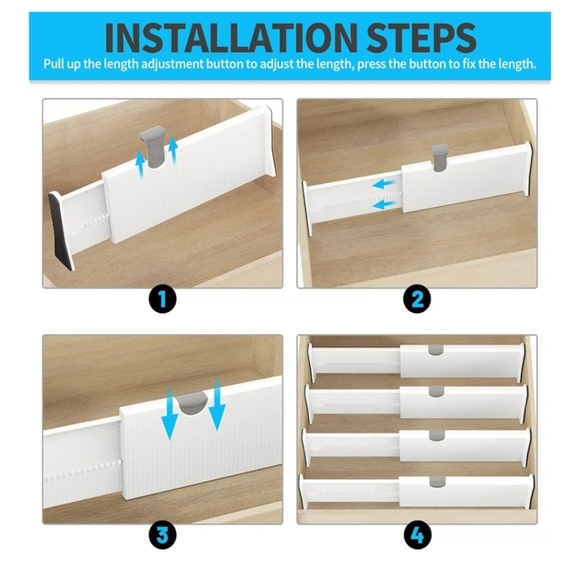 INSTALLATION STEPS

Pull up the length adjustment button to adjust the length, press the button to fix the length.

1

2

3

4